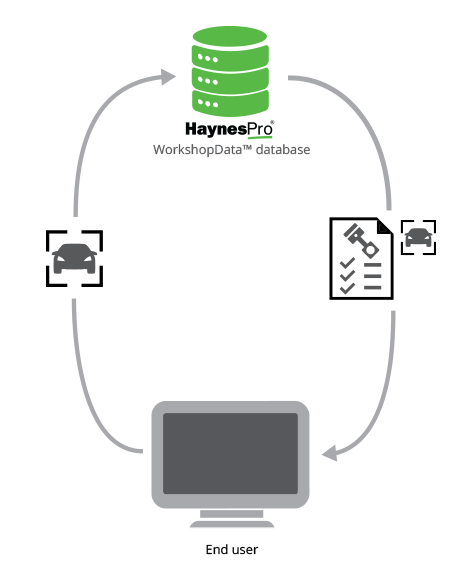 HaynesPro®
WorkshopData™ database

End user